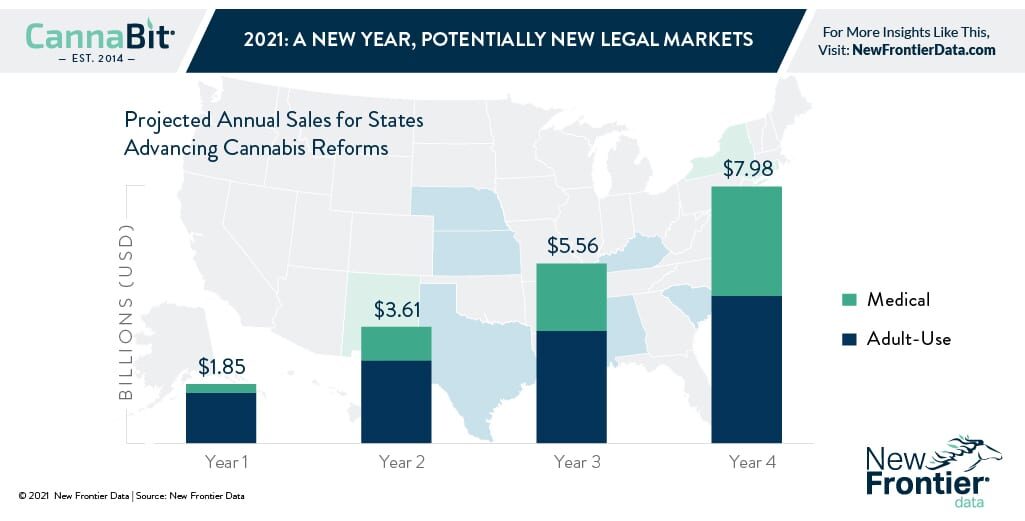 CannaBit
— EST. 2014 —

2021: A NEW YEAR, POTENTIALLY NEW LEGAL MARKETS

For More Insights Like This, Visit: NewFrontierData.com

Projected Annual Sales for States Advancing Cannabis Reforms

BILLIONS (USD)

$1.85
$3.61
$5.56
$7.98

Year 1
Year 2
Year 3
Year 4

Medical
Adult-Use

New Frontier data

© 2021 New Frontier Data | Source: New Frontier Data