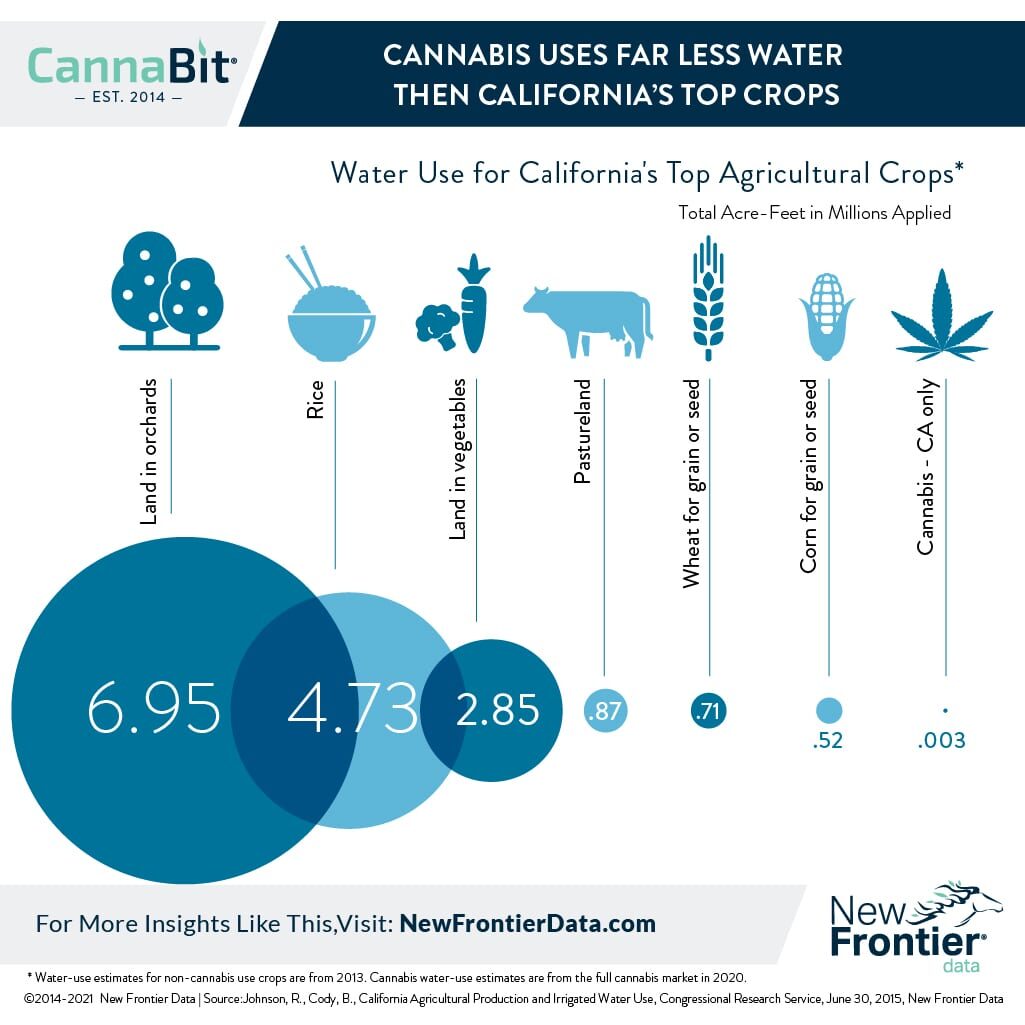 CannaBit®
— EST. 2014 —

CANNABIS USES FAR LESS WATER THEN CALIFORNIA'S TOP CROPS

Water Use for California's Top Agricultural Crops*
Total Acre-Feet in Millions Applied

Land in orchards
Rice
Land in vegetables
Pastureland
Wheat for grain or seed
Corn for grain or seed
Cannabis - CA only

6.95
4.73
2.85
.87
.71
.52
.003

For More Insights Like This,Visit: NewFrontierData.com

New Frontier® data

* Water-use estimates for non-cannabis use crops are from 2013. Cannabis water-use estimates are from the full cannabis market in 2020.
©2014-2021 New Frontier Data | Source:Johnson, R., Cody, B., California Agricultural Production and Irrigated Water Use, Congressional Research Service, June 30, 2015, New Frontier Data