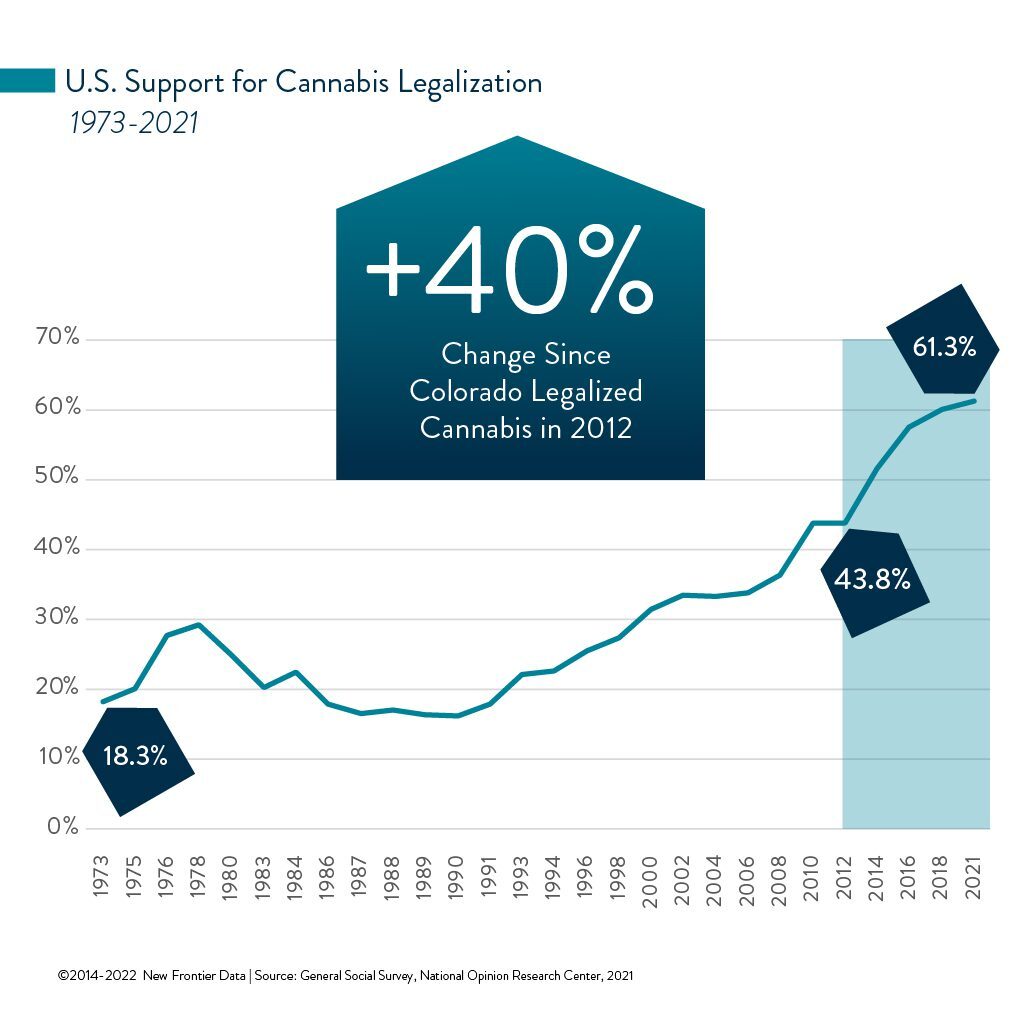 U.S. Support for Cannabis Legalization
1973-2021

+40%
Change Since Colorado Legalized Cannabis in 2012

70%
60%
50%
40%
30%
20%
10%
0%

61.3%
43.8%
18.3%

1973
1975
1976
1978
1980
1983
1984
1986
1987
1988
1989
1990
1991
1993
1994
1996
1998
2000
2002
2004
2006
2008
2010
2012
2014
2016
2018
2021

©2014-2022 New Frontier Data | Source: General Social Survey, National Opinion Research Center, 2021