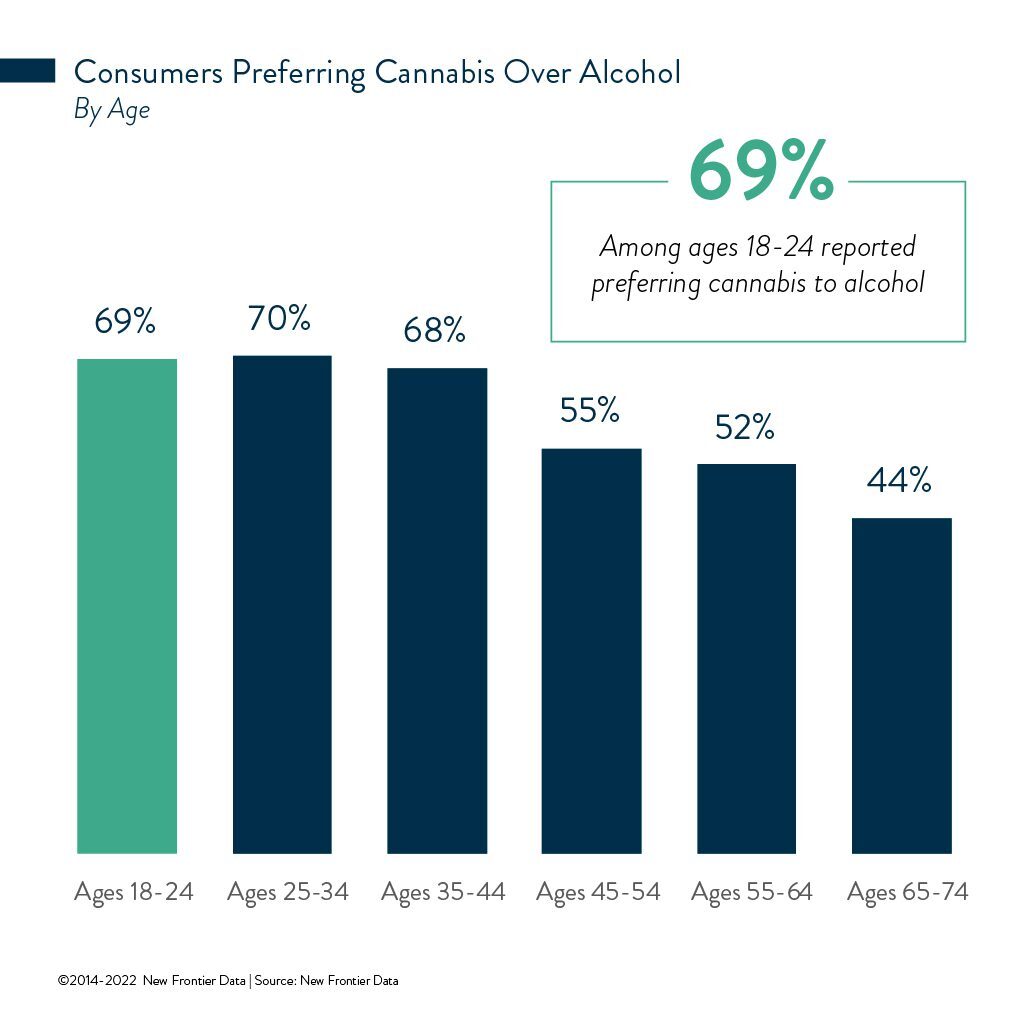 Consumers Preferring Cannabis Over Alcohol
By Age

69%
Among ages 18-24 reported preferring cannabis to alcohol

69%
70%
68%
55%
52%
44%

Ages 18-24
Ages 25-34
Ages 35-44
Ages 45-54
Ages 55-64
Ages 65-74

©2014-2022 New Frontier Data | Source: New Frontier Data