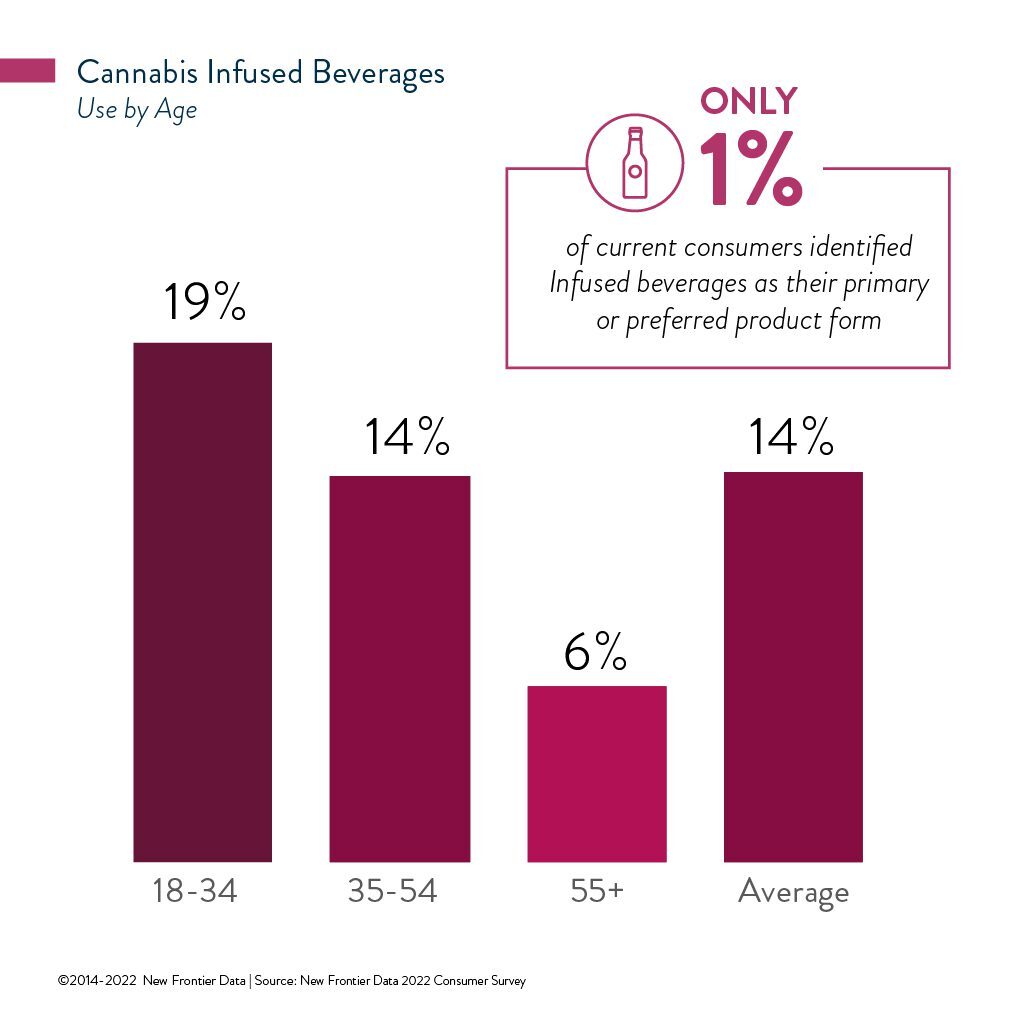 Cannabis Infused Beverages
Use by Age

ONLY
1%
of current consumers identified Infused beverages as their primary or preferred product form

19%
14%
6%
14%

18-34
35-54
55+
Average

©2014-2022 New Frontier Data | Source: New Frontier Data 2022 Consumer Survey